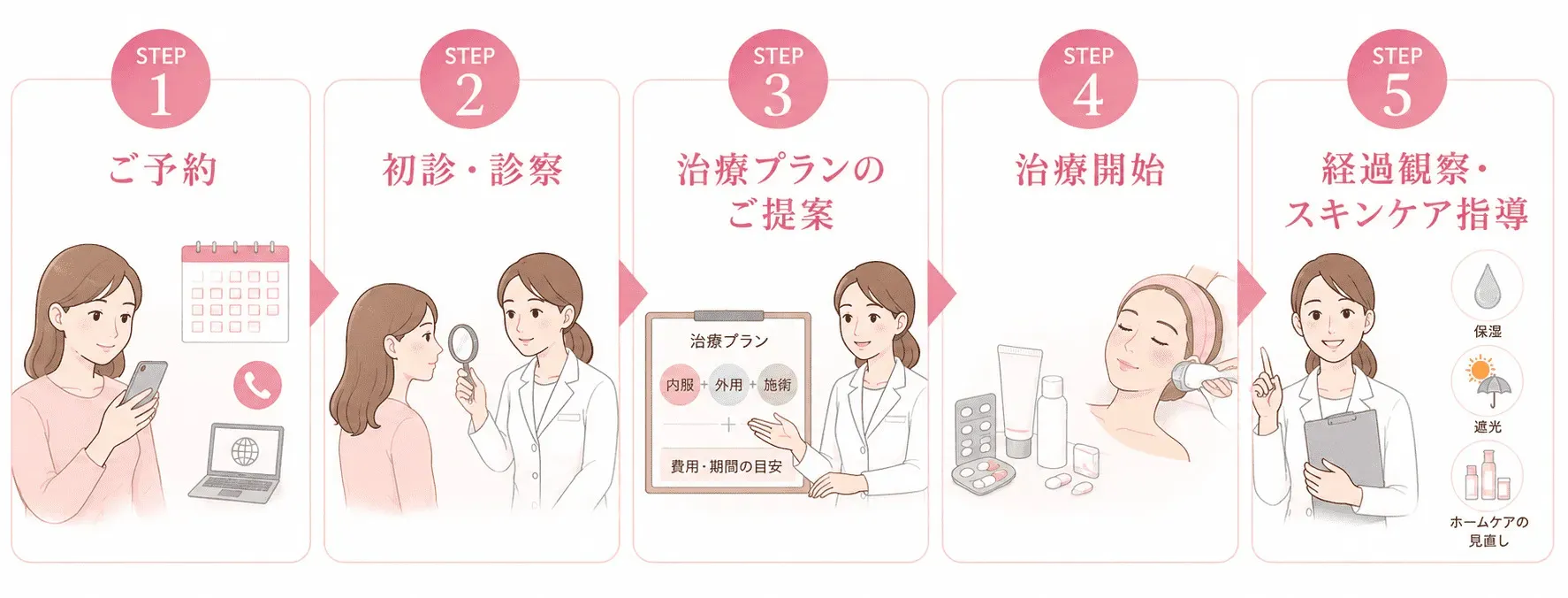 STEP
1
ご予約

STEP
2
初診・診察

STEP
3
治療プランのご提案

治療プラン
内服 + 外用 + 施術
+
費用・期間の目安

STEP
4
治療開始

STEP
5
経過観察・スキンケア指導

保湿
遮光
ホームケアの見直し